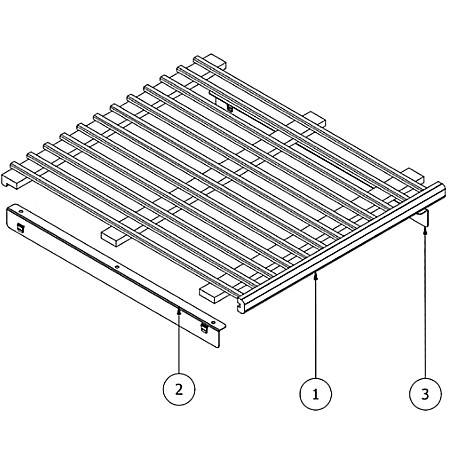 2
1
3