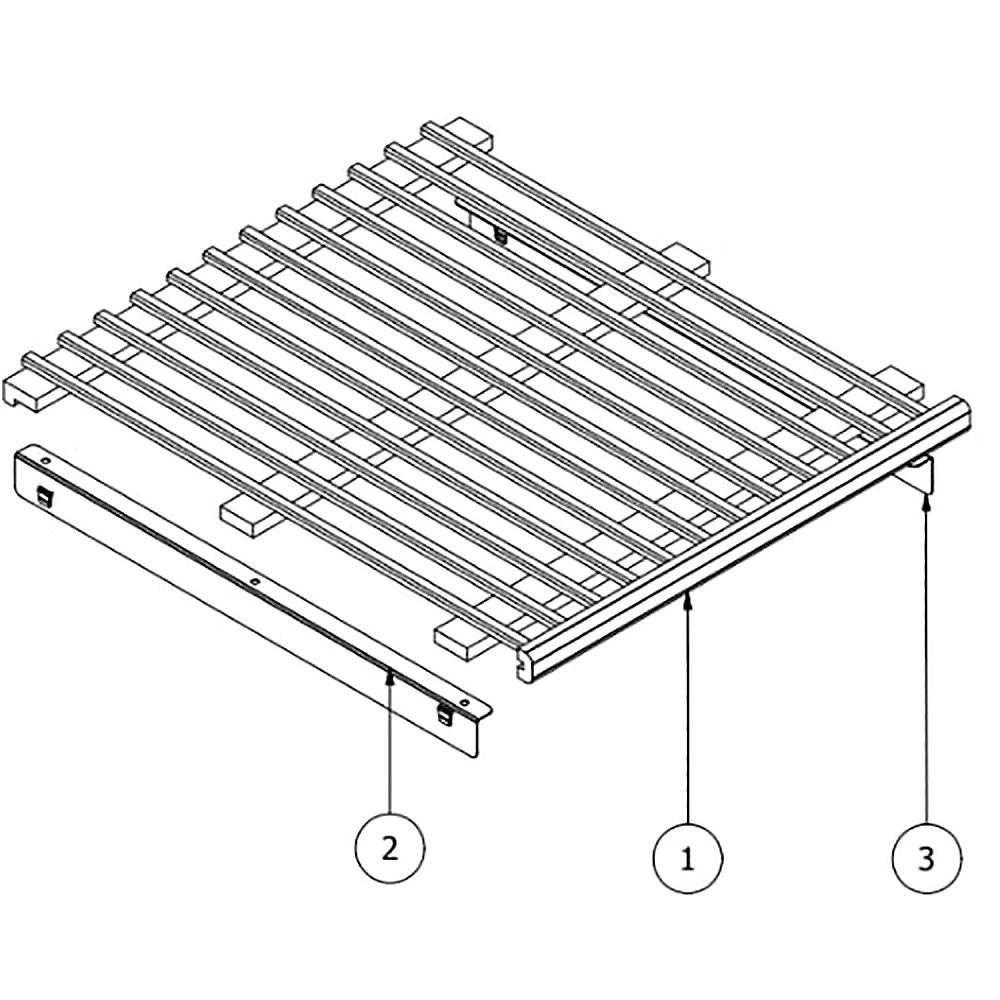 2
1
3