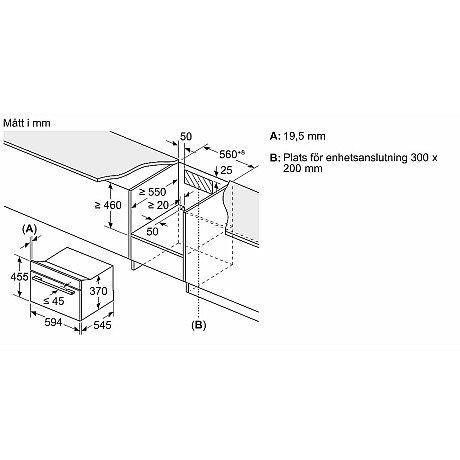 Mått i mm

50

$560^{+8}$

25

≥ 550

≥ 460

≥ 20

50

(A)

455

370

≤ 45

594

545

(B)

A: 19,5 mm

B: Plats för enhetsanslutning 300 x 200 mm