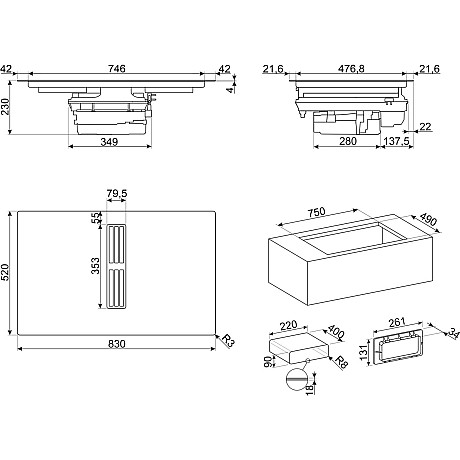 42
746
42
4
230
349
21,6
476,8
21,6
22
280
137,5
79,5
55
353
520
830
R3
750
490
220
400
90
R8
18
261
34
131