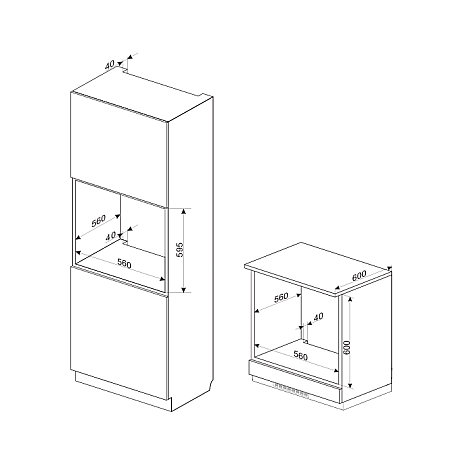 40
560
40
560
595
600
560
40
560
600