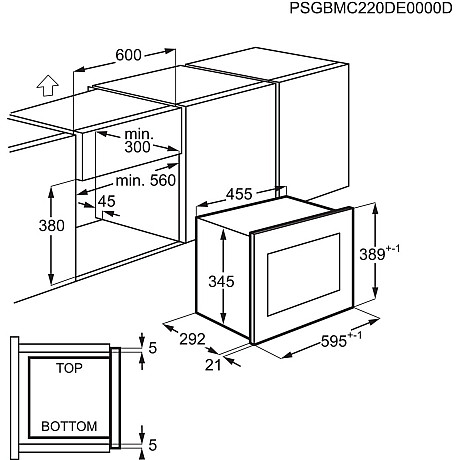 PSGBMC220DE0000D

600

min.
300

min. 560

45

380

455

345

$389^{+-1}$

292

21

$595^{+-1}$

5

TOP

BOTTOM

5