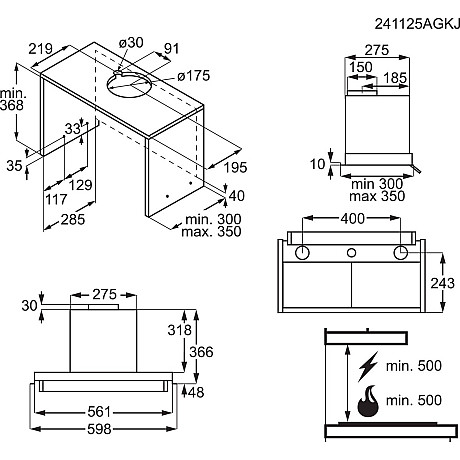 241125AGKJ

219
ø30
91
ø175
min. 368
33
35
129
117
285
195
40
min. 300
max. 350

275
150
185
10
min 300
max 350

400
243

30
275
318
366
48
561
598

min. 500
min. 500