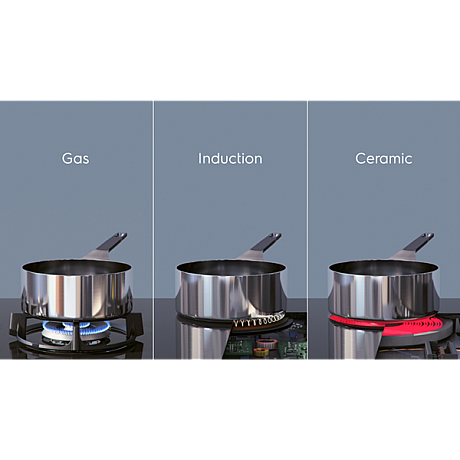 Gas

Induction

Ceramic