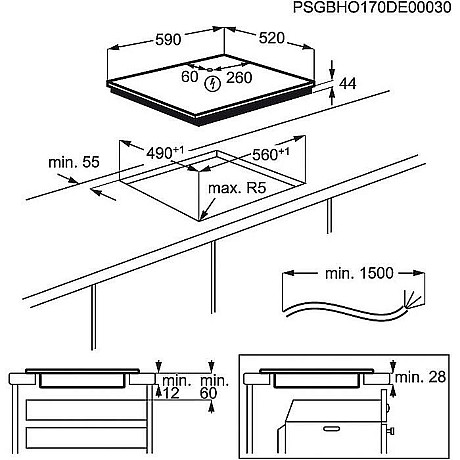 PSGBHO170DE00030

590

520

60

260

44

min. 55

$490^{+1}$

$560^{+1}$

max. R5

min. 1500

min. 12

min. 60

min. 28