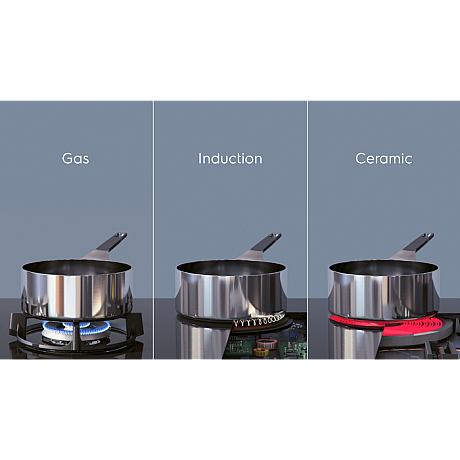 Gas

Induction

Ceramic