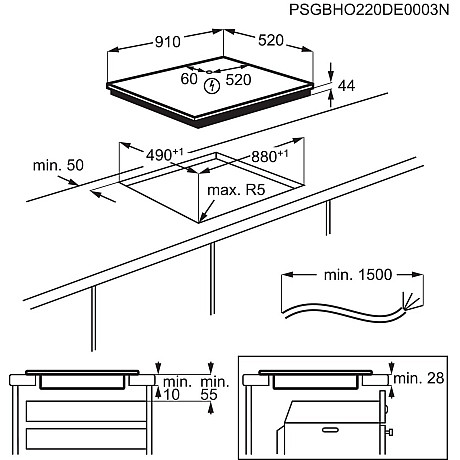 PSGBHO220DE0003N

910

520

60

520

44

$490^{+1}$

$880^{+1}$

min. 50

max. R5

min. 1500

min.
10

min.
55

min. 28