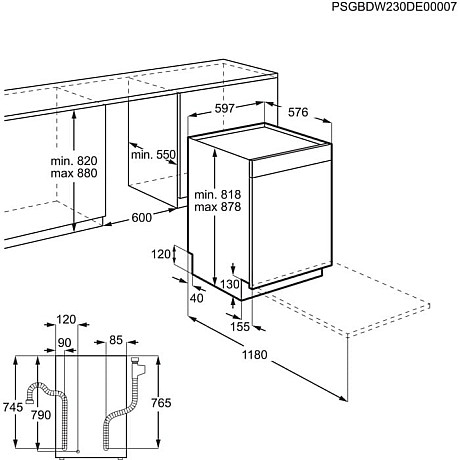 PSGBDW230DE00007

597
576
min. 820
max 880
min. 550
min. 818
max 878
600
120
130
40
155
1180
120
90
85
745
790
765