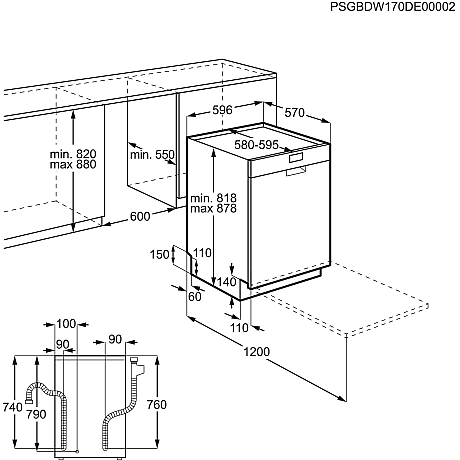 PSGBDW170DE00002

596
570
580-595
min. 820
max 880
min. 550
min. 818
max 878
600
150
110
140
60
110
1200
100
90
90
740
790
760