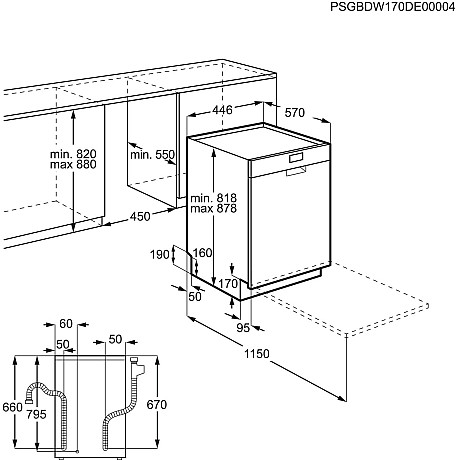 PSGBDW170DE00004

446
570
min. 820
max 880
min. 550
min. 818
max 878
450
190
160
170
50
95
1150
60
50
50
660
795
670