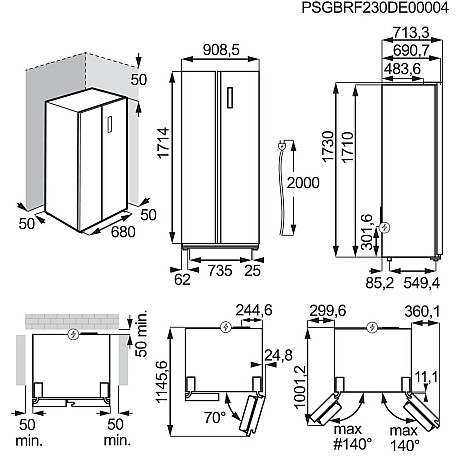 PSGBRF230DE00004

50
50
50
680

908,5
1714
62
735
25

2000

713,3
690,7
483,6
1730
1710
301,6
85,2
549,4

50 min.
50 min.
50 min.

244,6
24,8
1145,6
70°

299,6
360,1
1001,2
11,1
max #140°
max 140°