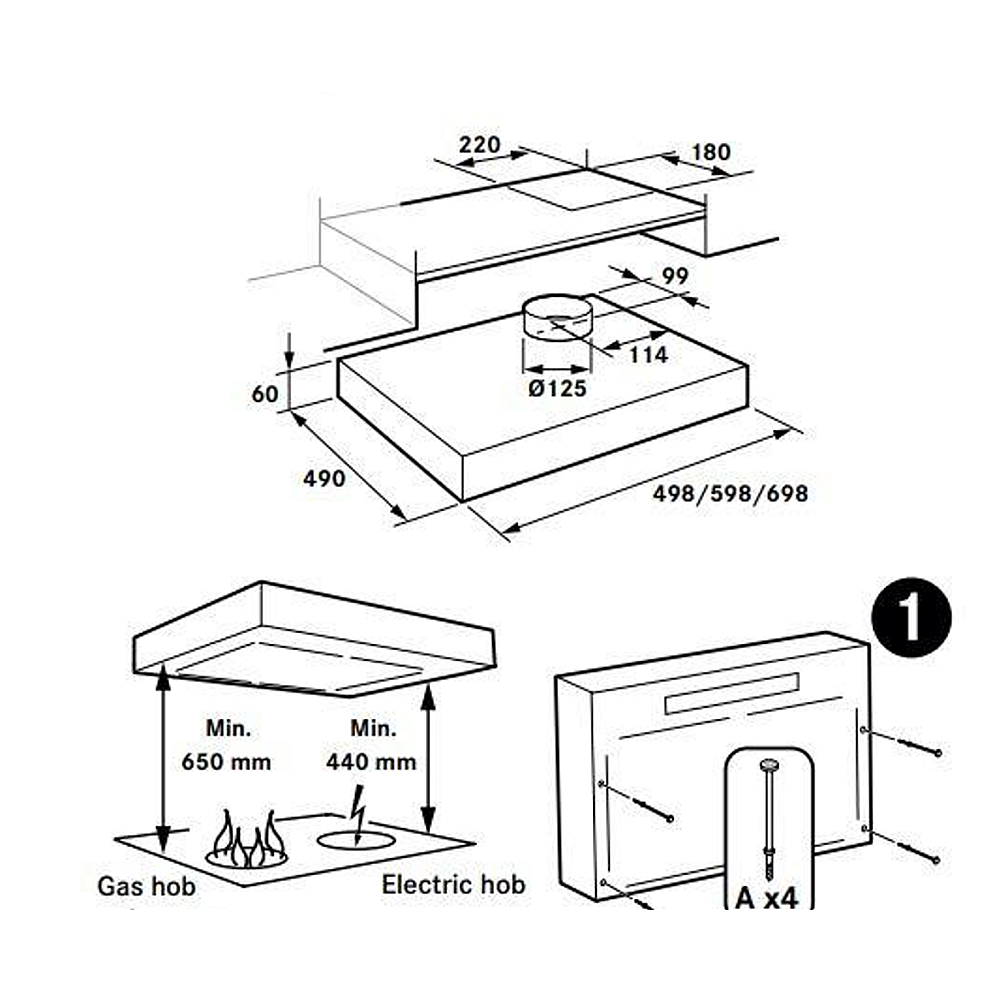 220

180

99

114

Ø125

60

490

498/598/698

Min.
650 mm

Min.
440 mm

Gas hob

Electric hob

1

A x4