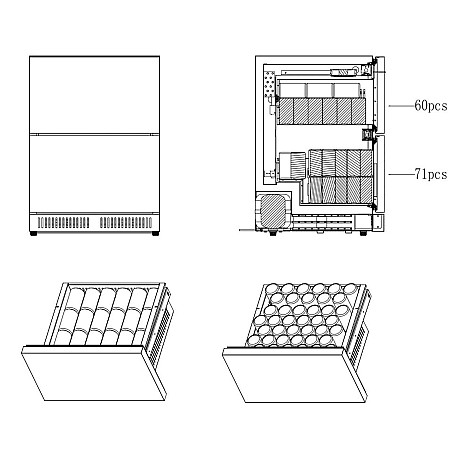 60pcs
71pcs