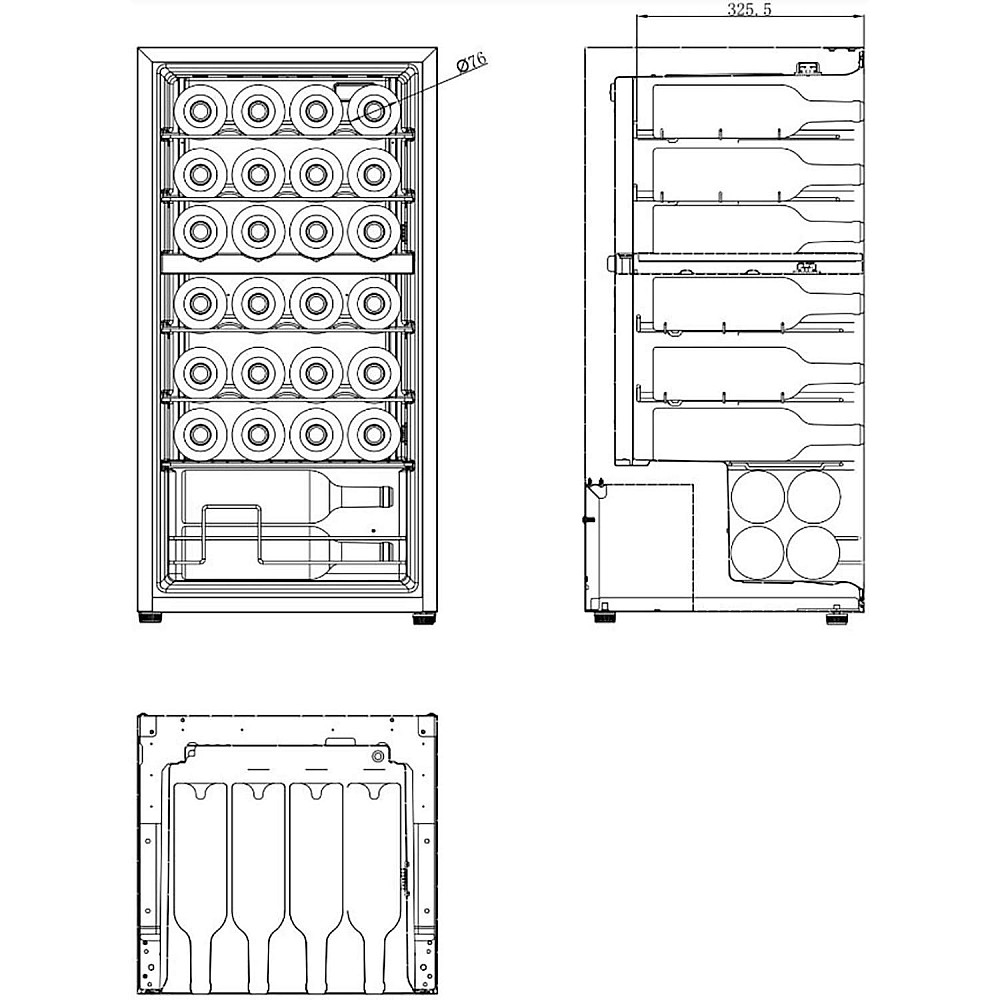 Ø76

325.5