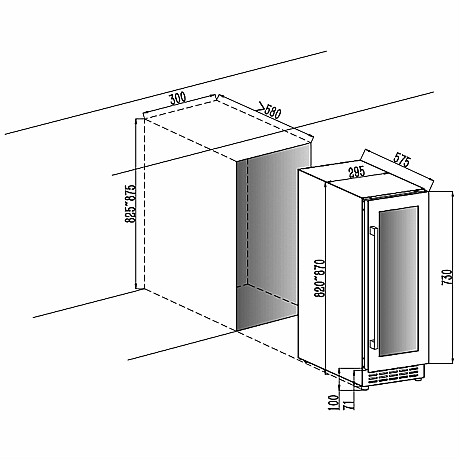 300
>580
825~875
575
295
820~870
730
100
71