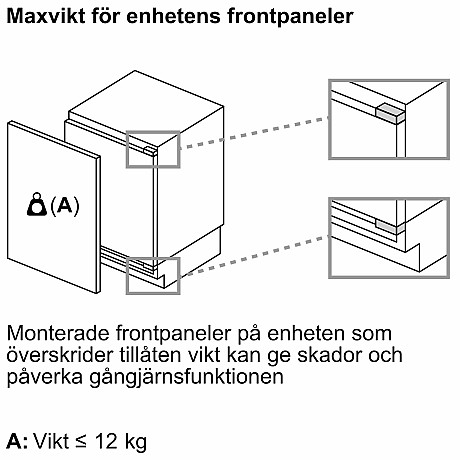 Maxvikt för enhetens frontpaneler

(A)

Monterade frontpaneler på enheten som överskrider tillåten vikt kan ge skador och påverka gångjärnsfunktionen

A: Vikt ≤ 12 kg