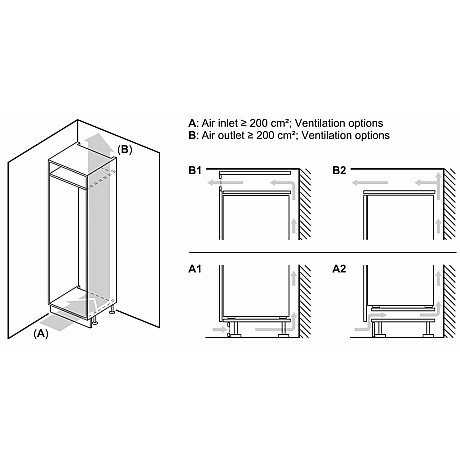 (B)

(A)

A: Air inlet ≥ 200 cm²; Ventilation options
B: Air outlet ≥ 200 cm²; Ventilation options

B1

B2

A1

A2