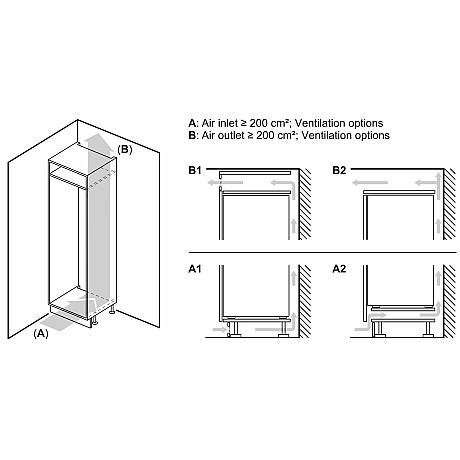 (B)

(A)

A: Air inlet ≥ 200 cm²; Ventilation options
B: Air outlet ≥ 200 cm²; Ventilation options

B1

B2

A1

A2