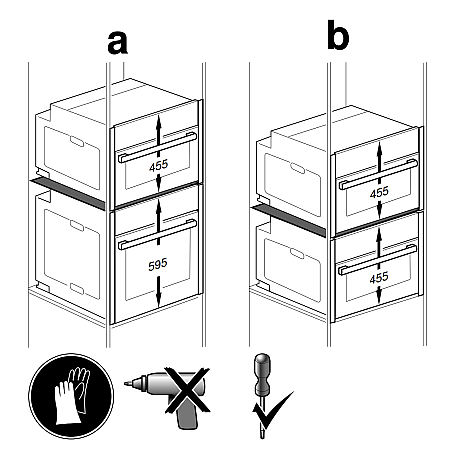 a

455

595

b

455

455