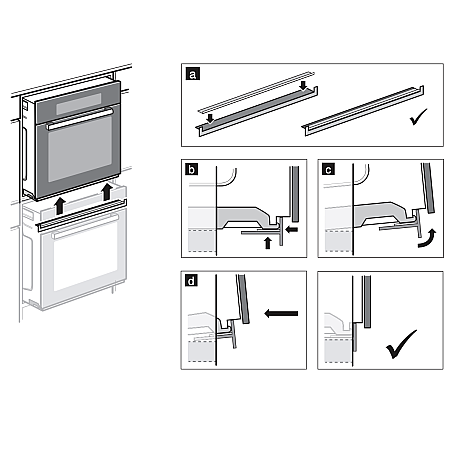 a

b

c

d