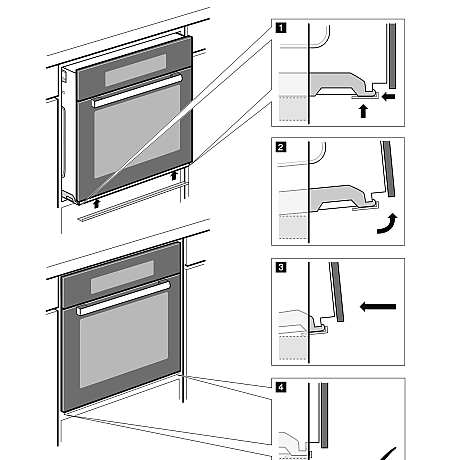 1

2

3

4