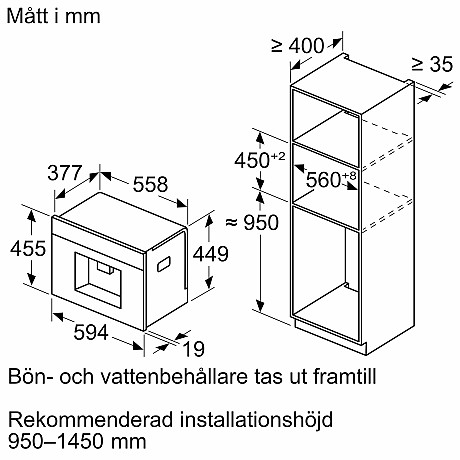 Mått i mm

$\geq 400$

$\geq 35$

377

558

$450^{+2}$

$560^{+8}$

455

449

$\approx 950$

594

19

Bön- och vattenbehållare tas ut framtill

Rekommenderad installationshöjd 950–1450 mm