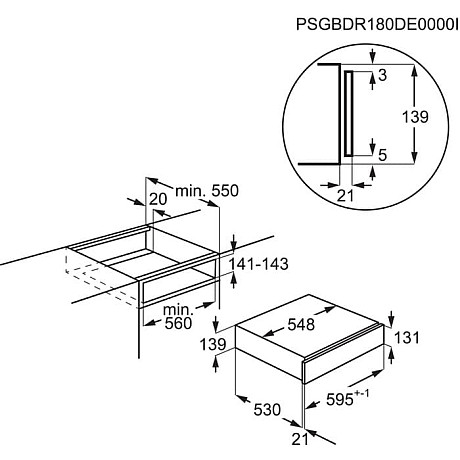 PSGBDR180DE0000I

3

139

5

21

min. 550

20

141-143

min.

560

548

139

131

530

$595^{+-1}$

21