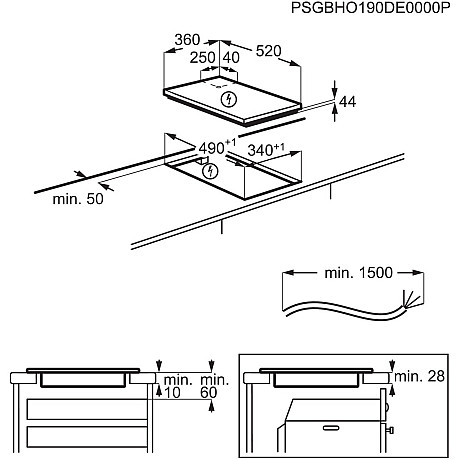 PSGBHO190DE0000P

360
520
250
40
44

$490^{+1}$
$340^{+1}$
min. 50

min. 1500

min.
10
min.
60

min. 28