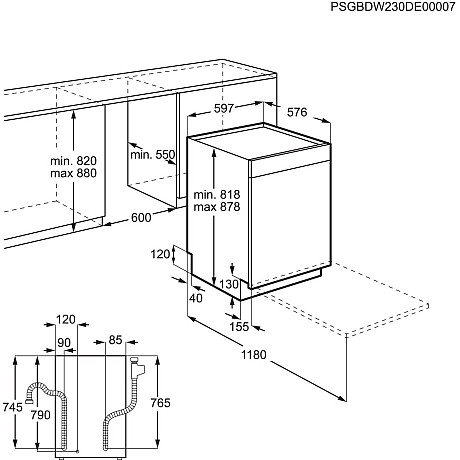 PSGBDW230DE00007

597
576
min. 820
max 880
min. 550
min. 818
max 878
600
120
130
40
155
1180

120
90
85
745
790
765