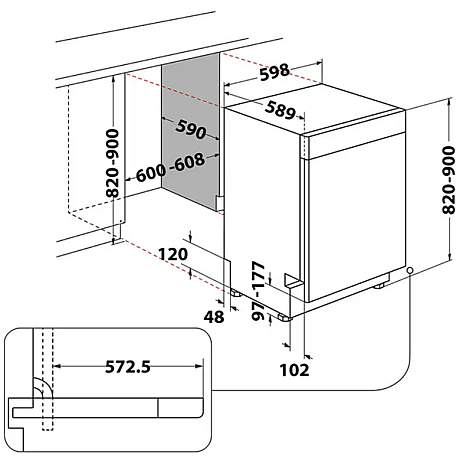 598
589
590
600-608
820-900
820-900
120
97-177
48
102
572.5