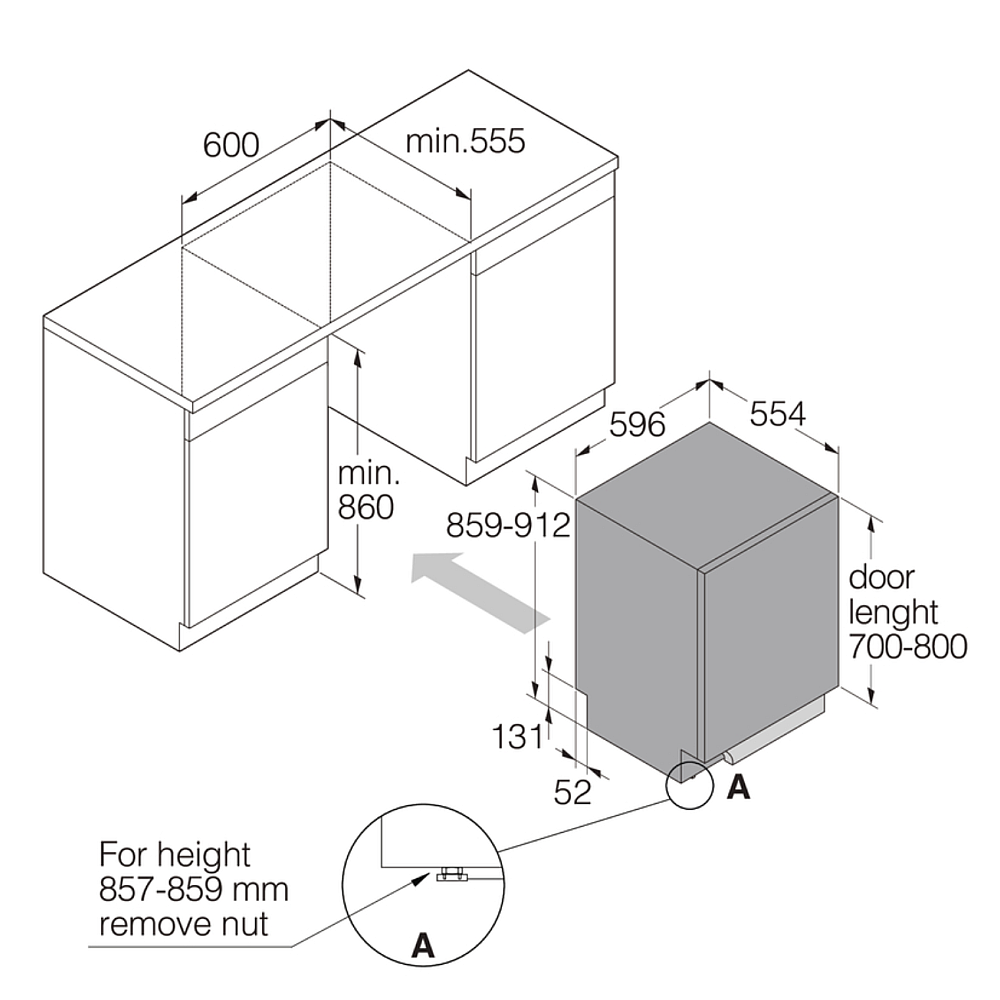 600
min.555
min.
860
596
554
859-912
door
lenght
700-800
131
52
A
For height
857-859 mm
remove nut
A